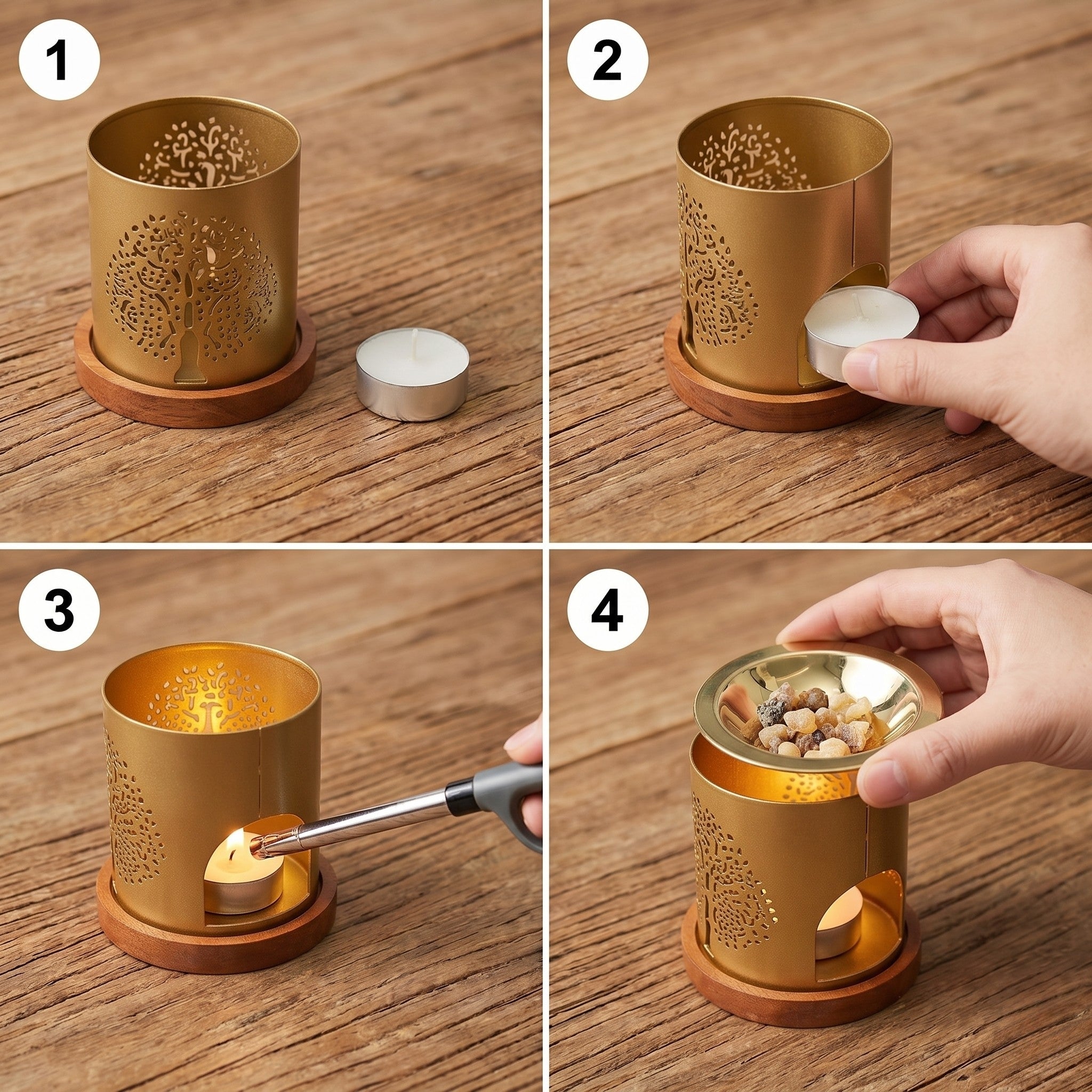 1

2

3

4